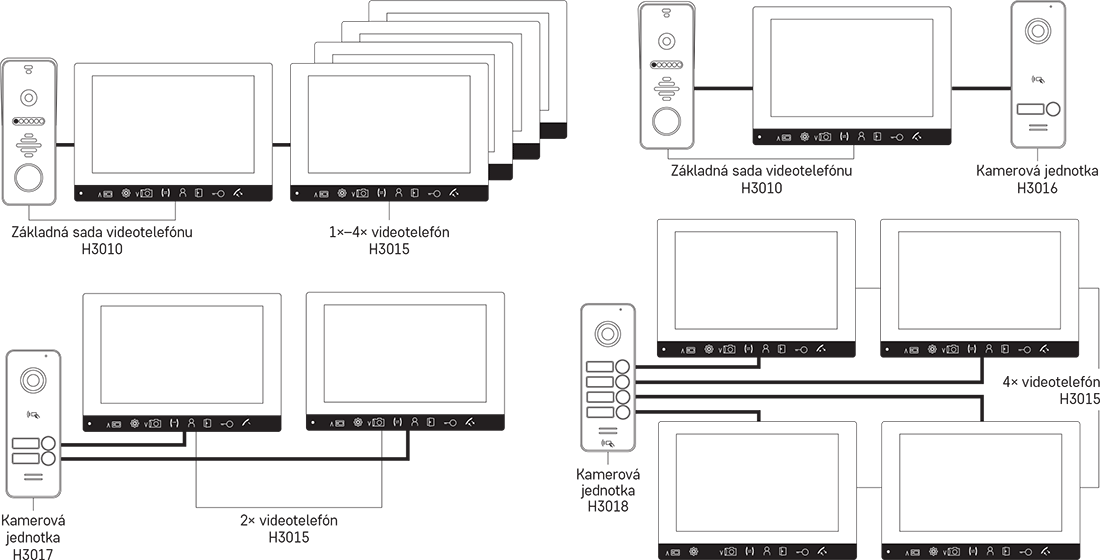 Základná sada videotelefónu
H3010

1×–4× videotelefón
H3015

Základná sada videotelefónu
H3010

Kamerová jednotka
H3016

Kamerová jednotka
H3017

2× videotelefón
H3015

Kamerová jednotka
H3018

4× videotelefón
H3015